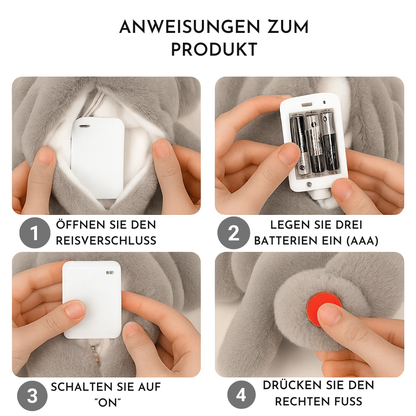 ANWEISUNGEN ZUM PRODUKT

1 ÖFFNEN SIE DEN REISVERSCHLUSS

2 LEGEN SIE DREI BATTERIEN EIN (AAA)

3 SCHALTEN SIE AUF "ON"

4 DRÜCKEN SIE DEN RECHTEN FUSS