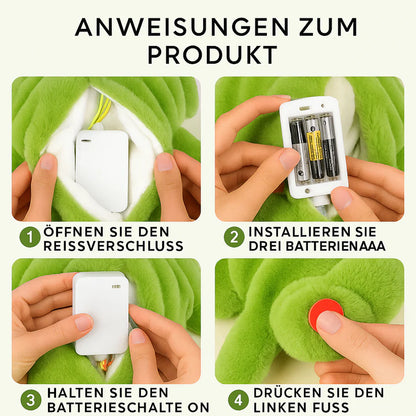 ANWEISUNGEN ZUM PRODUKT

1 ÖFFNEN SIE DEN REISSVERSCHLUSS

2 INSTALLIEREN SIE DREI BATTERIENAAA

3 HALTEN SIE DEN BATTERIESCHALTE ON

4 DRÜCKEN SIE DEN LINKEN FUSS